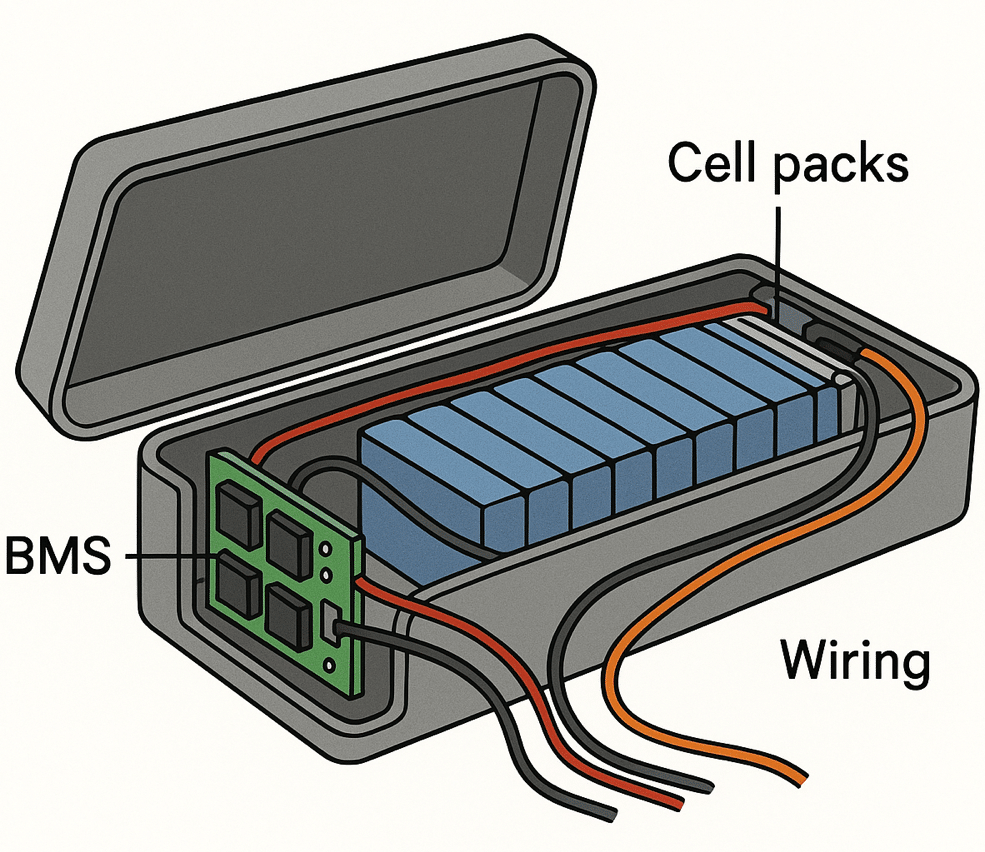 Cell packs

BMS

Wiring